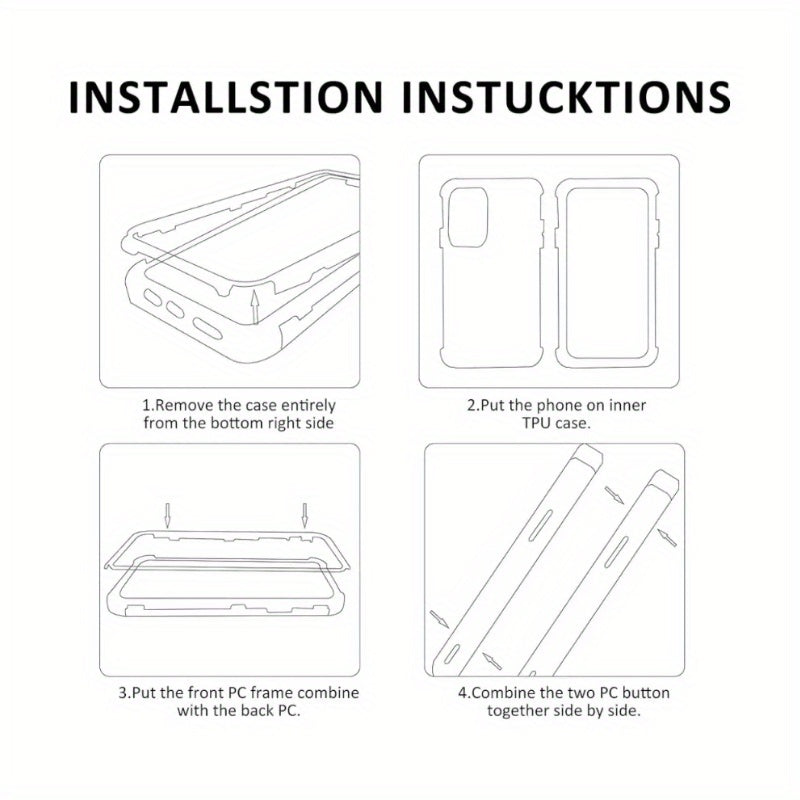 INSTALLSTION INSTUCKTIONS

1.Remove the case entirely from the bottom right side

2.Put the phone on inner TPU case.

3.Put the front PC frame combine with the back PC.

4.Combine the two PC button together side by side.